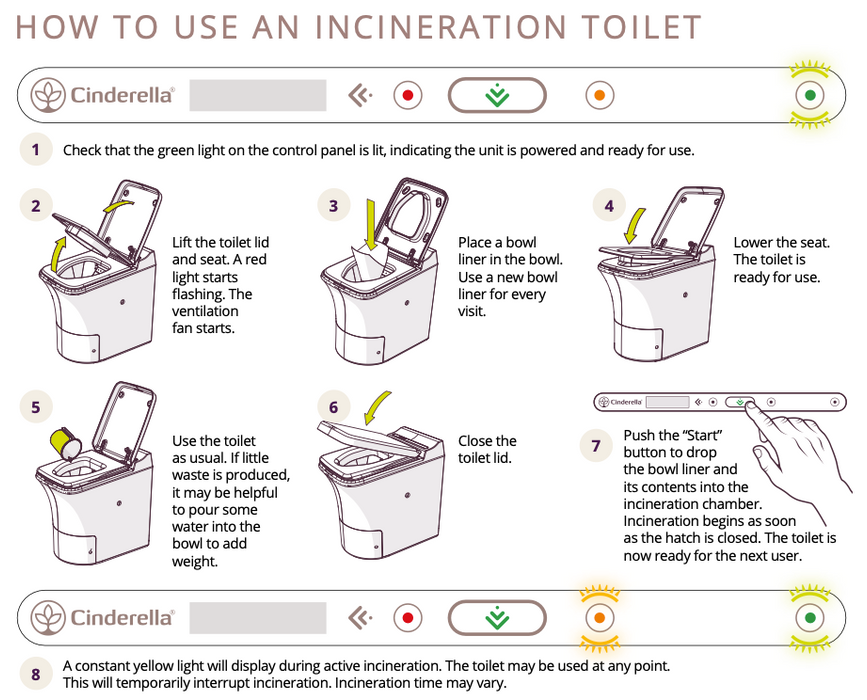 HOW TO USE AN INCINERATION TOILET

Cinderella®

1 Check that the green light on the control panel is lit, indicating the unit is powered and ready for use.

2 Lift the toilet lid and seat. A red light starts flashing. The ventilation fan starts.

3 Place a bowl liner in the bowl. Use a new bowl liner for every visit.

4 Lower the seat. The toilet is ready for use.

5 Use the toilet as usual. If little waste is produced, it may be helpful to pour some water into the bowl to add weight.

6 Close the toilet lid.

Cinderella®

7 Push the "Start" button to drop the bowl liner and its contents into the incineration chamber. Incineration begins as soon as the hatch is closed. The toilet is now ready for the next user.

Cinderella®

8 A constant yellow light will display during active incineration. The toilet may be used at any point. This will temporarily interrupt incineration. Incineration time may vary.